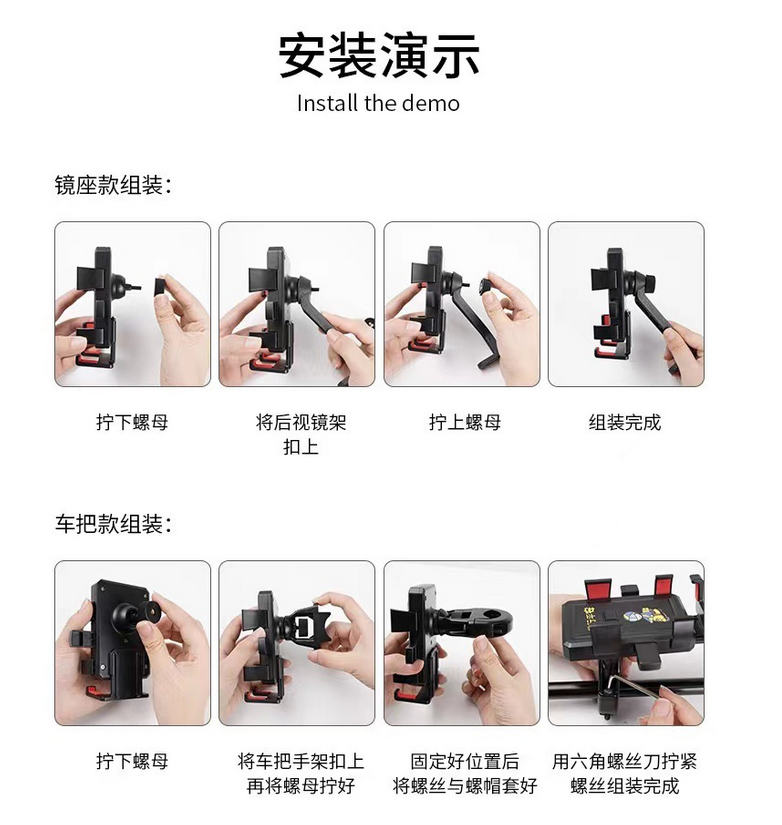 安装演示
Install the demo

镜座款组装:

拧下螺母

将后视镜架扣上

拧上螺母

组装完成

车把款组装:

拧下螺母

将车把手架扣上再将螺母拧好

固定好位置后将螺丝与螺帽套好

用六角螺丝刀拧紧螺丝组装完成